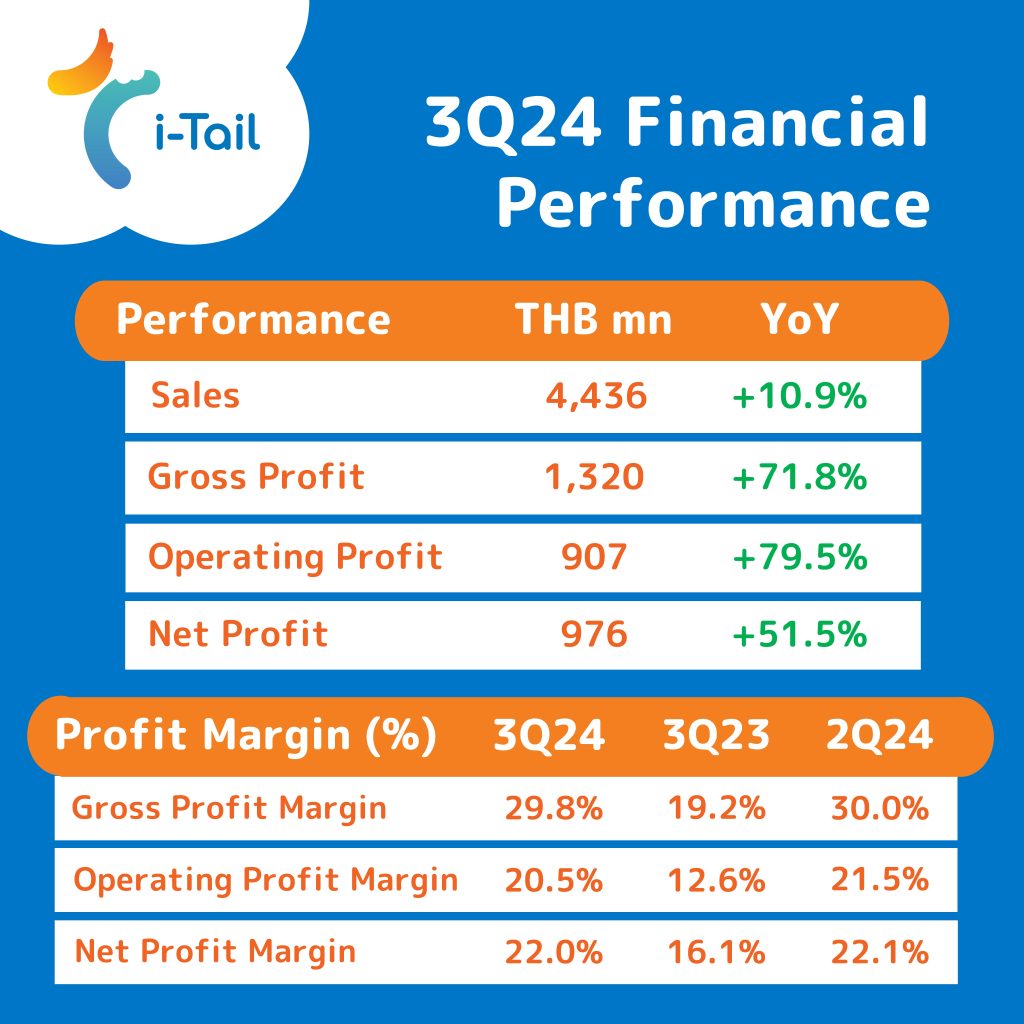 i-Tail

3Q24 Financial Performance

| Performance | THB mn | YoY |
|---|---|---|
| Sales | 4,436 | +10.9% |
| Gross Profit | 1,320 | +71.8% |
| Operating Profit | 907 | +79.5% |
| Net Profit | 976 | +51.5% |

| Profit Margin (%) | 3Q24 | 3Q23 | 2Q24 |
|---|---|---|---|
| Gross Profit Margin | 29.8% | 19.2% | 30.0% |
| Operating Profit Margin | 20.5% | 12.6% | 21.5% |
| Net Profit Margin | 22.0% | 16.1% | 22.1% |