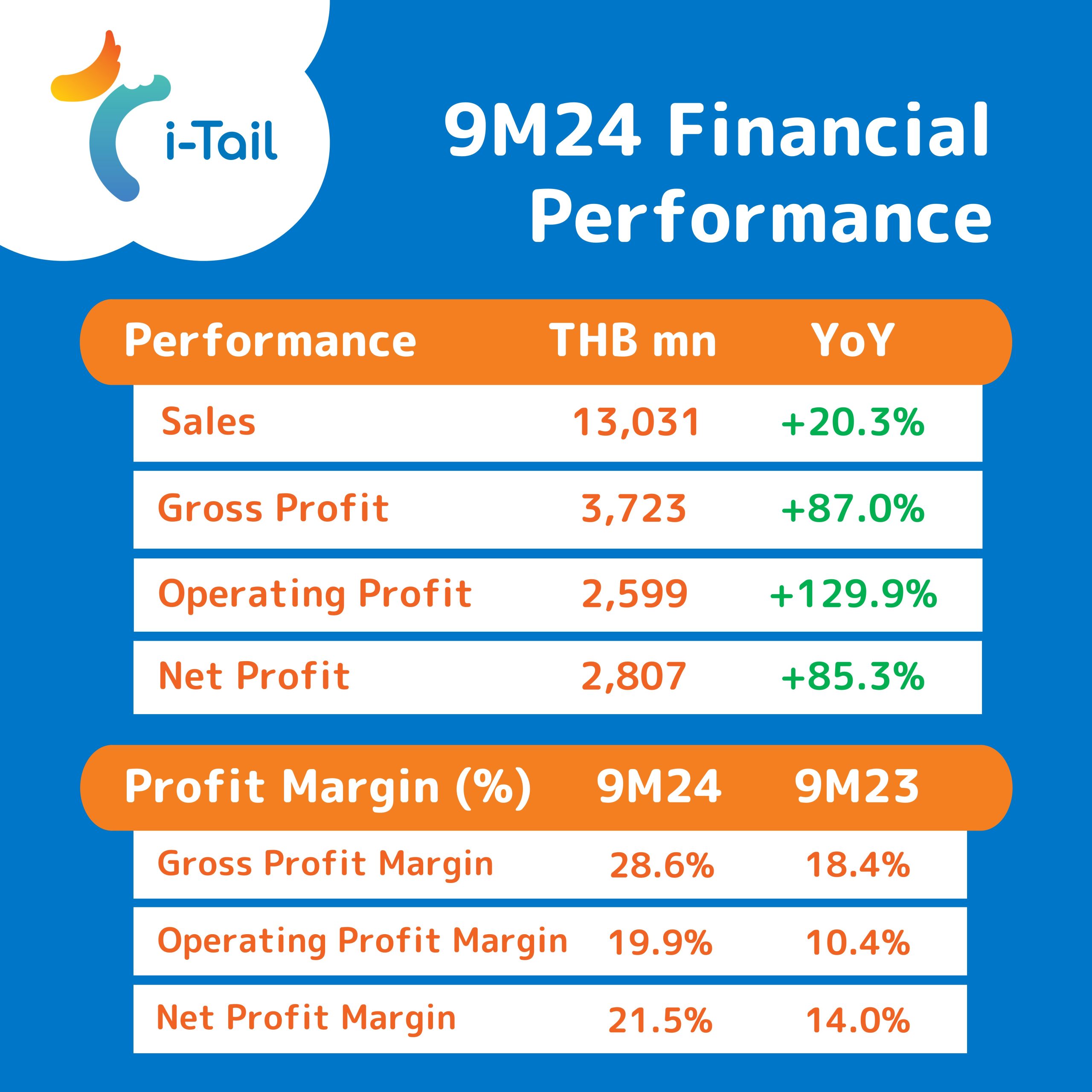 i-Tail

9M24 Financial Performance

| Performance | THB mn | YoY |
|---|---|---|
| Sales | 13,031 | +20.3% |
| Gross Profit | 3,723 | +87.0% |
| Operating Profit | 2,599 | +129.9% |
| Net Profit | 2,807 | +85.3% |

| Profit Margin (%) | 9M24 | 9M23 |
|---|---|---|
| Gross Profit Margin | 28.6% | 18.4% |
| Operating Profit Margin | 19.9% | 10.4% |
| Net Profit Margin | 21.5% | 14.0% |