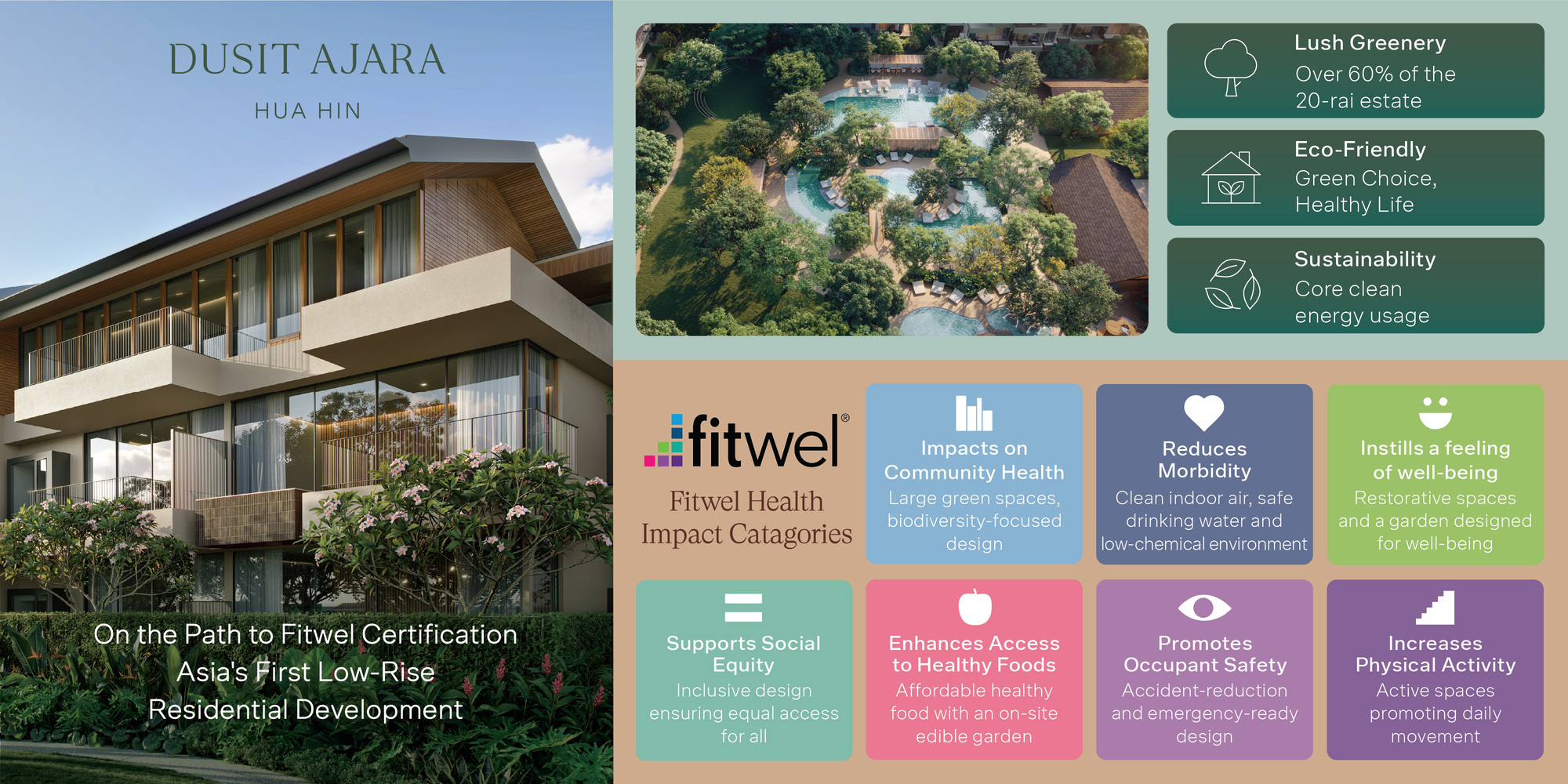 DUSIT AJARA
HUA HIN

On the Path to Fitwel Certification
Asia's First Low-Rise Residential Development

Lush Greenery
Over 60% of the 20-rai estate

Eco-Friendly
Green Choice, Healthy Life

Sustainability
Core clean energy usage

fitwel®
Fitwel Health Impact Catagories

Impacts on Community Health
Large green spaces, biodiversity-focused design

Reduces Morbidity
Clean indoor air, safe drinking water and low-chemical environment

Instills a feeling of well-being
Restorative spaces and a garden designed for well-being

Supports Social Equity
Inclusive design ensuring equal access for all

Enhances Access to Healthy Foods
Affordable healthy food with an on-site edible garden

Promotes Occupant Safety
Accident-reduction and emergency-ready design

Increases Physical Activity
Active spaces promoting daily movement